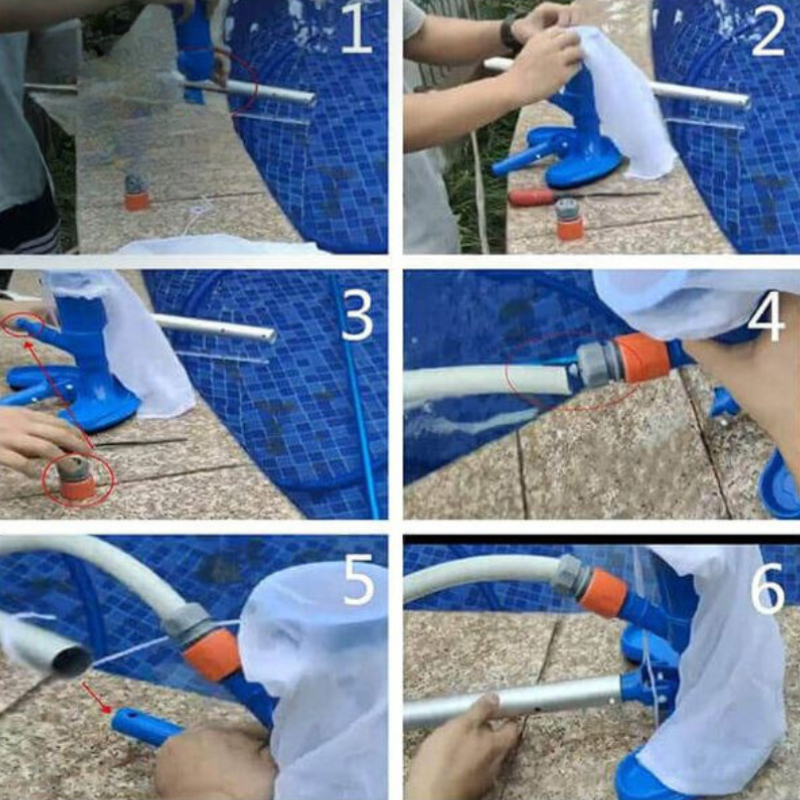 1
2
3
4
5
6